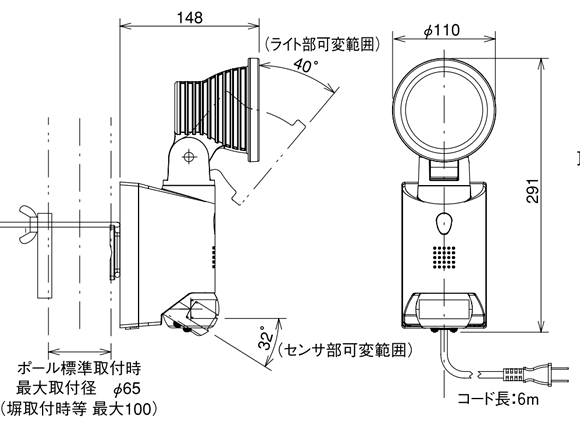 148

(ライト部可変範囲)

40°

$\phi$110

291

32°

(センサ部可変範囲)

ポール標準取付時
最大取付径　$\phi$65
(塀取付時等 最大100)

コード長:6m