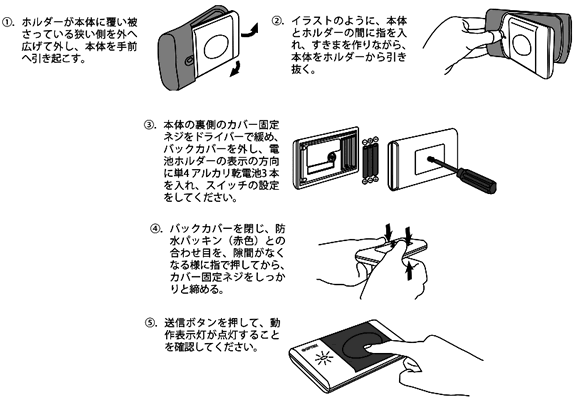 ①. ホルダーが本体に覆い被さっている狭い側を外へ広げて外し、本体を手前へ引き起こす。

②. イラストのように、本体とホルダーの間に指を入れ、すきまを作りながら、本体をホルダーから引き抜く。

③. 本体の裏側のカバー固定ネジをドライバーで緩め、バックカバーを外し、電池ホルダーの表示の方向に単4アルカリ乾電池3本を入れ、スイッチの設定をしてください。

④. バックカバーを閉じ、防水パッキン（赤色）との合わせ目を、隙間がなくなる様に指で押してから、カバー固定ネジをしっかりと締める。

⑤. 送信ボタンを押して、動作表示灯が点灯することを確認してください。

OPTEX