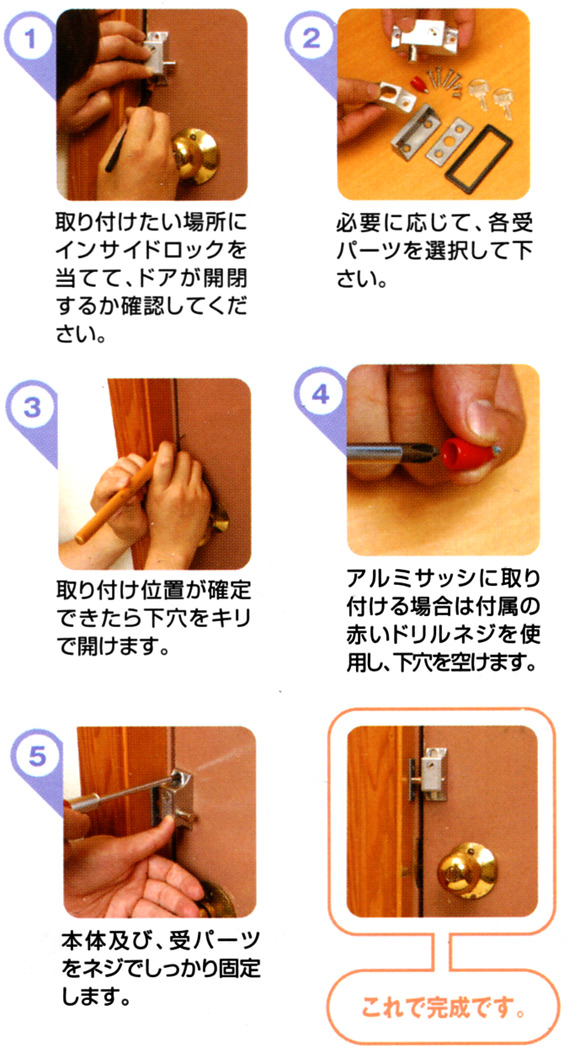 1

取り付けたい場所にインサイドロックを当てて、ドアが開閉するか確認してください。

2

必要に応じて、各受パーツを選択して下さい。

3

取り付け位置が確定できたら下穴をキリで開けます。

4

アルミサッシに取り付ける場合は付属の赤いドリルネジを使用し、下穴を空けます。

5

本体及び、受パーツをネジでしっかり固定します。

これで完成です。