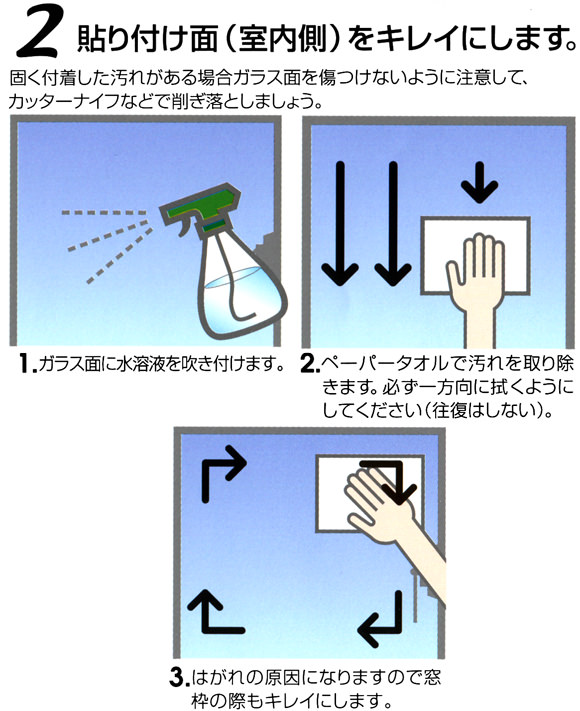 2 貼り付け面（室内側）をキレイにします。

固く付着した汚れがある場合ガラス面を傷つけないように注意して、カッターナイフなどで削ぎ落としましょう。

1. ガラス面に水溶液を吹き付けます。

2. ペーパータオルで汚れを取り除きます。必ず一方向に拭くようにしてください（往復はしない）。

3. はがれの原因になりますので窓枠の際もキレイにします。