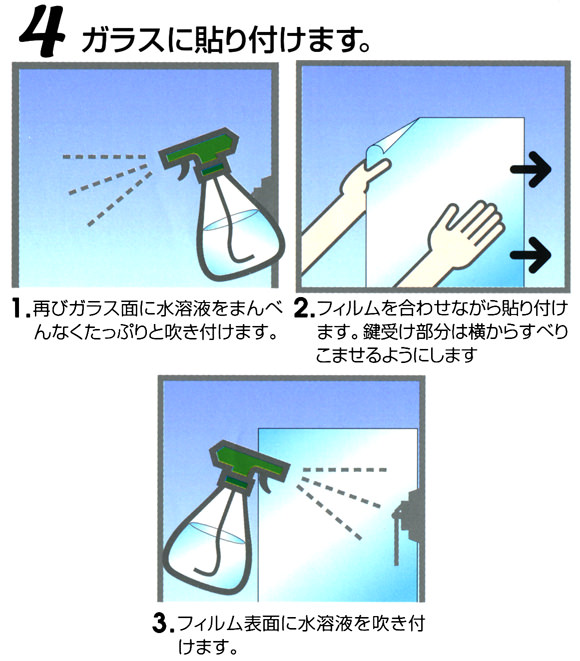 4 ガラスに貼り付けます。

1. 再びガラス面に水溶液をまんべんなくたっぷりと吹き付けます。

2. フィルムを合わせながら貼り付けます。鍵受け部分は横からすべりこませるようにします

3. フィルム表面に水溶液を吹き付けます。