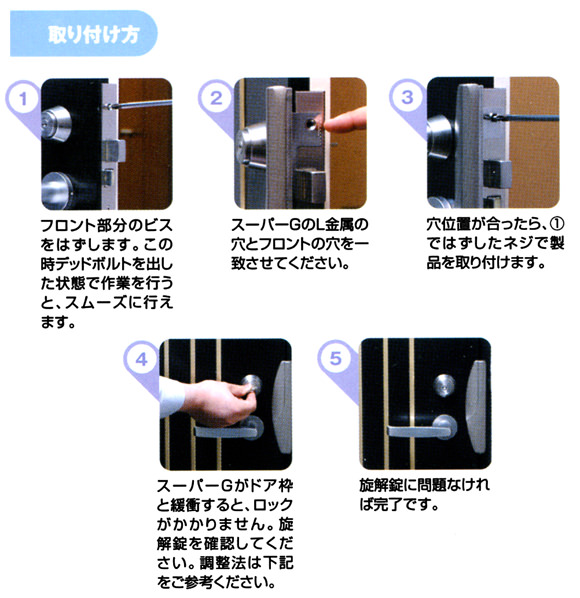 取り付け方

1
フロント部分のビスをはずします。この時デッドボルトを出した状態で作業を行うと、スムーズに行えます。

2
スーパーGのL金属の穴とフロントの穴を一致させてください。

3
穴位置が合ったら、①ではずしたネジで製品を取り付けます。

4
スーパーGがドア枠と緩衝すると、ロックがかかりません。旋解錠を確認してください。調整法は下記をご参考ください。

5
旋解錠に問題なければ完了です。