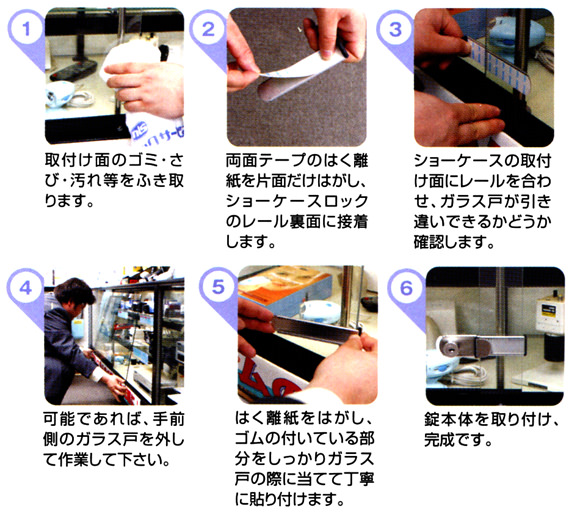 1

取付け面のゴミ・さび・汚れ等をふき取ります。

2

両面テープのはく離紙を片面だけはがし、ショーケースロックのレール裏面に接着します。

3

ショーケースの取付け面にレールを合わせ、ガラス戸が引き違いできるかどうか確認します。

4

可能であれば、手前側のガラス戸を外して作業して下さい。

5

はく離紙をはがし、ゴムの付いている部分をしっかりガラス戸の際に当てて丁寧に貼り付けます。

6

錠本体を取り付け、完成です。