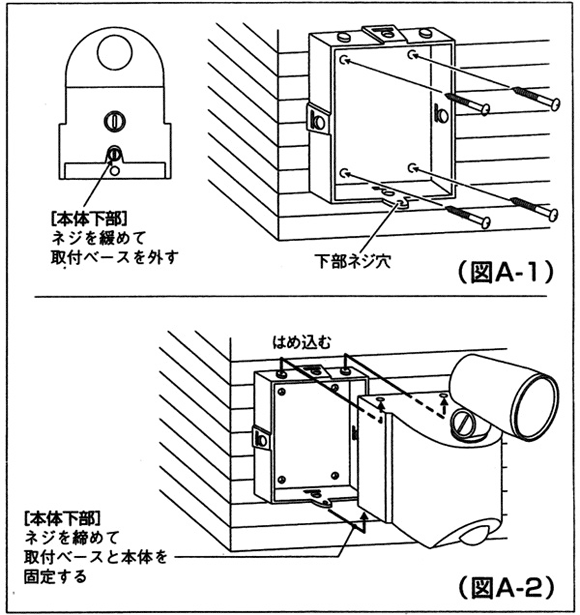 [本体下部]
ネジを緩めて
取付ベースを外す

下部ネジ穴

(図A-1)

はめ込む

[本体下部]
ネジを締めて
取付ベースと本体を
固定する

(図A-2)