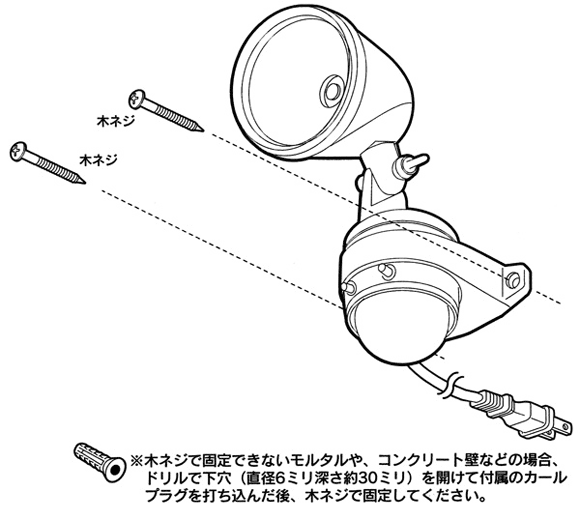 木ネジ

木ネジ

※木ネジで固定できないモルタルや、コンクリート壁などの場合、ドリルで下穴（直径6ミリ深さ約30ミリ）を開けて付属のカールプラグを打ち込んだ後、木ネジで固定してください。