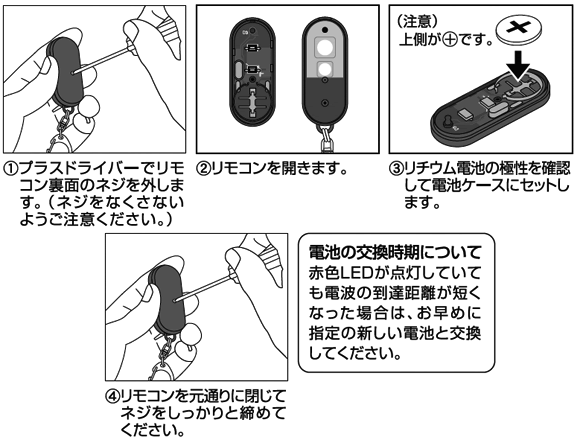 ①プラスドライバーでリモコン裏面のネジを外します。（ネジをなくさないようご注意ください。）

②リモコンを開きます。

（注意）
上側が⊕です。

③リチウム電池の極性を確認して電池ケースにセットします。

④リモコンを元通りに閉じてネジをしっかりと締めてください。

電池の交換時期について
赤色LEDが点灯していても電波の到達距離が短くなった場合は、お早めに指定の新しい電池と交換してください。