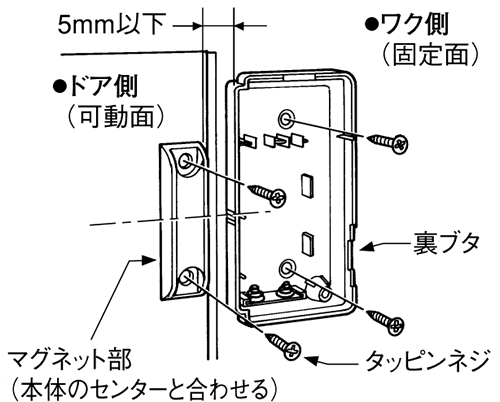 5mm以下

●ワク側
（固定面）

●ドア側
（可動面）

裏ブタ

マグネット部
（本体のセンターと合わせる）

タッピンネジ