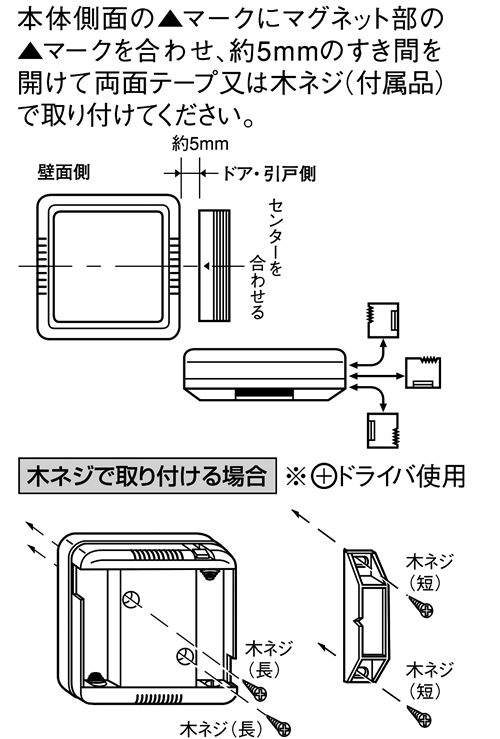 本体側面の▲マークにマグネット部の▲マークを合わせ、約5mmのすき間を開けて両面テープ又は木ネジ(付属品)で取り付けてください。

約5mm

壁面側

ドア・引戸側

センターを合わせる

木ネジで取り付ける場合

※⊕ドライバ使用

木ネジ(短)

木ネジ(長)

木ネジ(短)

木ネジ(長)