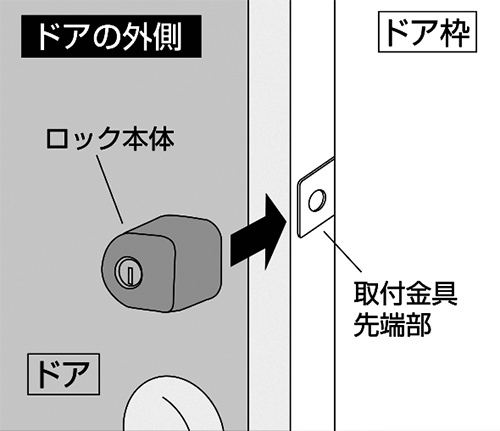 ドアの外側

ドア枠

ロック本体

取付金具
先端部

ドア