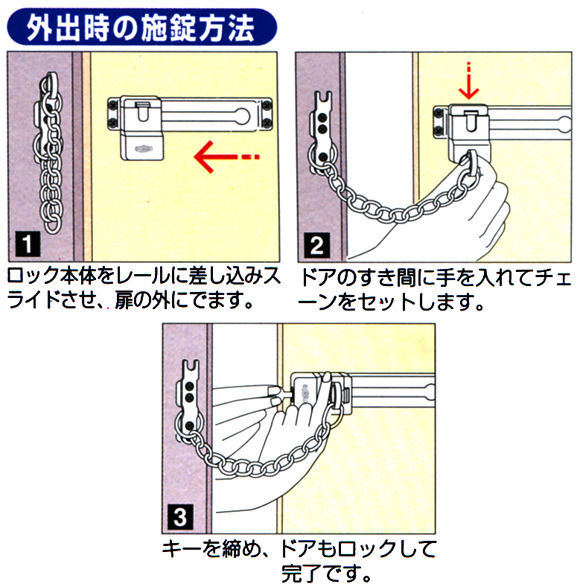 外出時の施錠方法

1
ロック本体をレールに差し込みスライドさせ、扉の外にでます。

2
ドアのすき間に手を入れてチェーンをセットします。

3
キーを締め、ドアもロックして完了です。