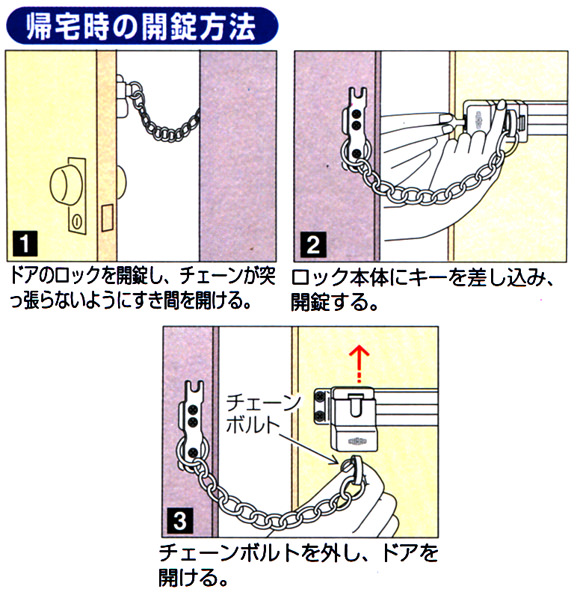 帰宅時の開錠方法

1

ドアのロックを開錠し、チェーンが突っ張らないようにすき間を開ける。

2

ロック本体にキーを差し込み、開錠する。

チェーンボルト

3

チェーンボルトを外し、ドアを開ける。