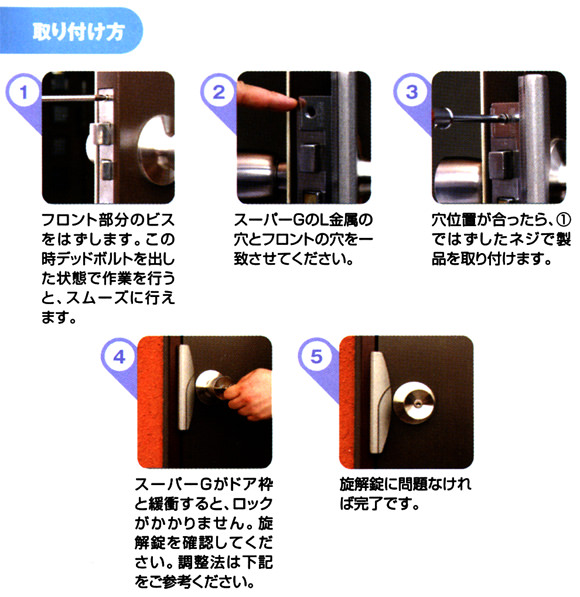 取り付け方

1
フロント部分のビスをはずします。この時デッドボルトを出した状態で作業を行うと、スムーズに行えます。

2
スーパーGのL金属の穴とフロントの穴を一致させてください。

3
穴位置が合ったら、①ではずしたネジで製品を取り付けます。

4
スーパーGがドア枠と緩衝すると、ロックがかかりません。旋解錠を確認してください。調整法は下記をご参考ください。

5
旋解錠に問題なければ完了です。