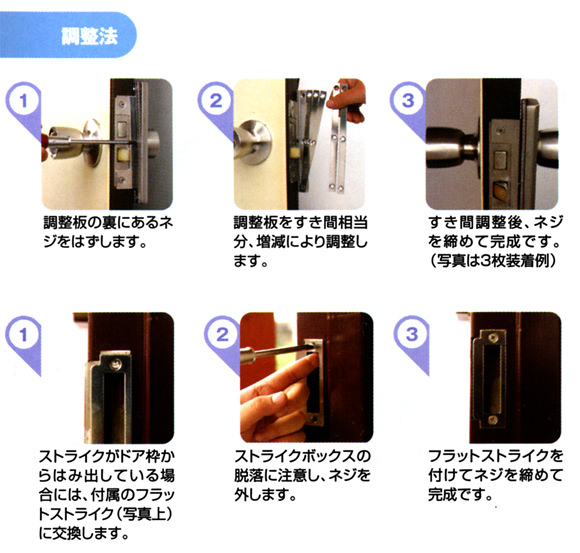 調整法

1
調整板の裏にあるネジをはずします。

2
調整板をすき間相当分、増減により調整します。

3
すき間調整後、ネジを締めて完成です。(写真は3枚装着例)

1
ストライクがドア枠からはみ出している場合には、付属のフラットストライク(写真上)に交換します。

2
ストライクボックスの脱落に注意し、ネジを外します。

3
フラットストライクを付けてネジを締めて完成です。