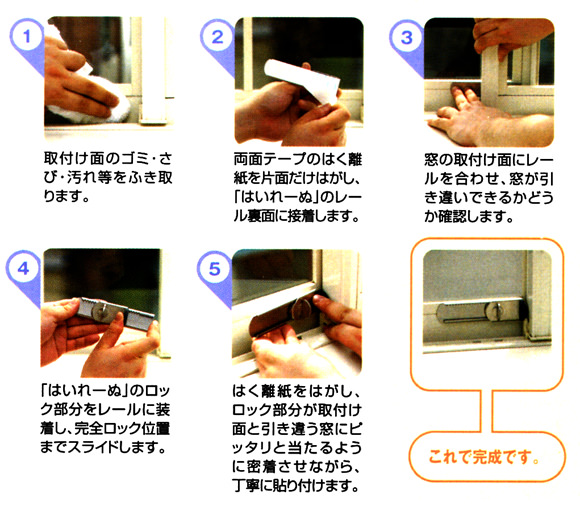 1

取付け面のゴミ・さび・汚れ等をふき取ります。

2

両面テープのはく離紙を片面だけはがし、「はいれーぬ」のレール裏面に接着します。

3

窓の取付け面にレールを合わせ、窓が引き違いできるかどうか確認します。

4

「はいれーぬ」のロック部分をレールに装着し、完全ロック位置までスライドします。

5

はく離紙をはがし、ロック部分が取付け面と引き違う窓にピッタリと当たるように密着させながら、丁寧に貼り付けます。

これで完成です。