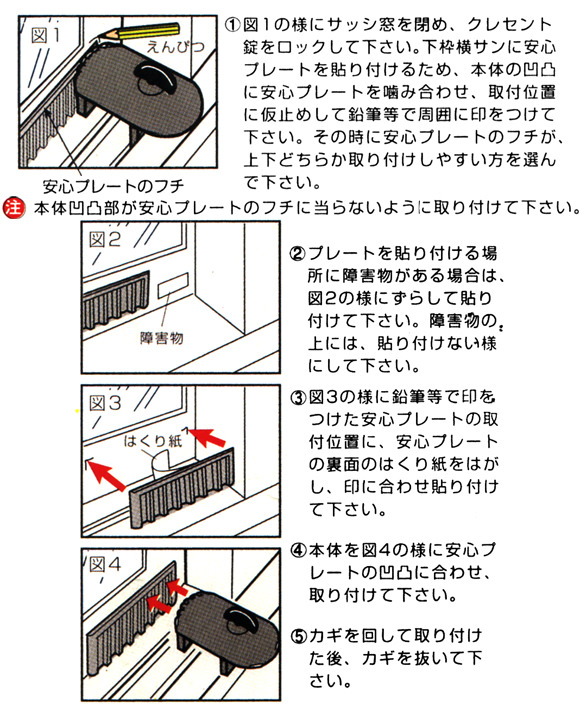 図1

えんぴつ

安心プレートのフチ

①図1の様にサッシ窓を閉め、クレセント錠をロックして下さい。下枠横サンに安心プレートを貼り付けるため、本体の凹凸に安心プレートを噛み合わせ、取付位置に仮止めして鉛筆等で周囲に印をつけて下さい。その時に安心プレートのフチが、上下どちらか取り付けしやすい方を選んで下さい。

注 本体凹凸部が安心プレートのフチに当らないように取り付けて下さい。

図2

障害物

②プレートを貼り付ける場所に障害物がある場合は、図2の様にずらして貼り付けて下さい。障害物の上には、貼り付けない様にして下さい。

図3

はくり紙

③図3の様に鉛筆等で印をつけた安心プレートの取付位置に、安心プレートの裏面のはくり紙をはがし、印に合わせ貼り付けて下さい。

図4

④本体を図4の様に安心プレートの凹凸に合わせ、取り付けて下さい。

⑤カギを回して取り付けた後、カギを抜いて下さい。