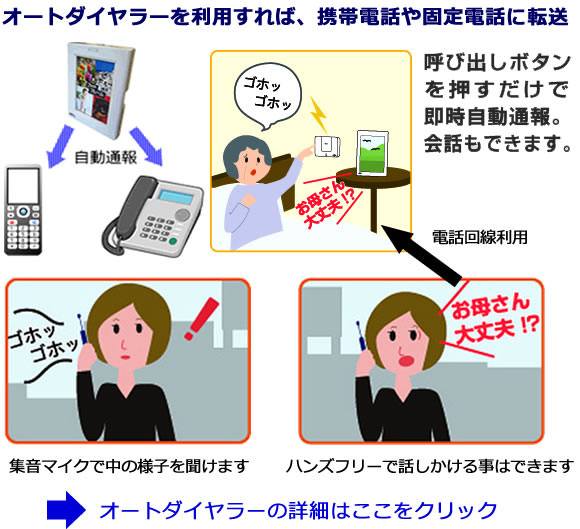 オートダイヤラーを利用すれば、携帯電話や固定電話に転送

自動通報

ゴホッ
ゴホッ

お母さん
大丈夫!?

呼び出しボタンを押すだけで即時自動通報。会話もできます。

電話回線利用

ゴホッ
ゴホッ

お母さん
大丈夫!?

集音マイクで中の様子を聞けます

ハンズフリーで話しかける事はできます

オートダイヤラーの詳細はここをクリック